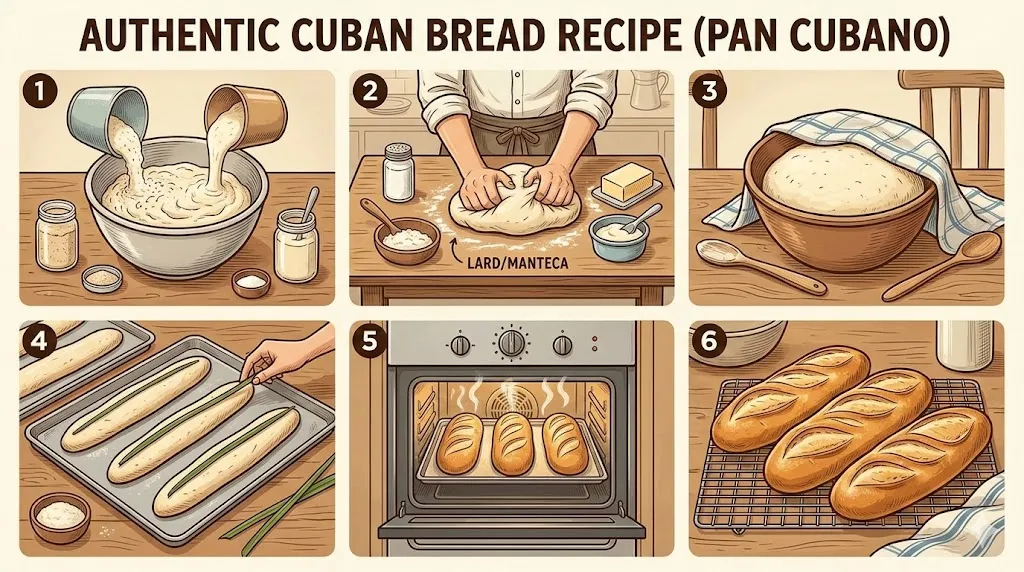 AUTHENTIC CUBAN BREAD RECIPE (PAN CUBANO)

1

2

LARD/MANTECA

3

4

5

6