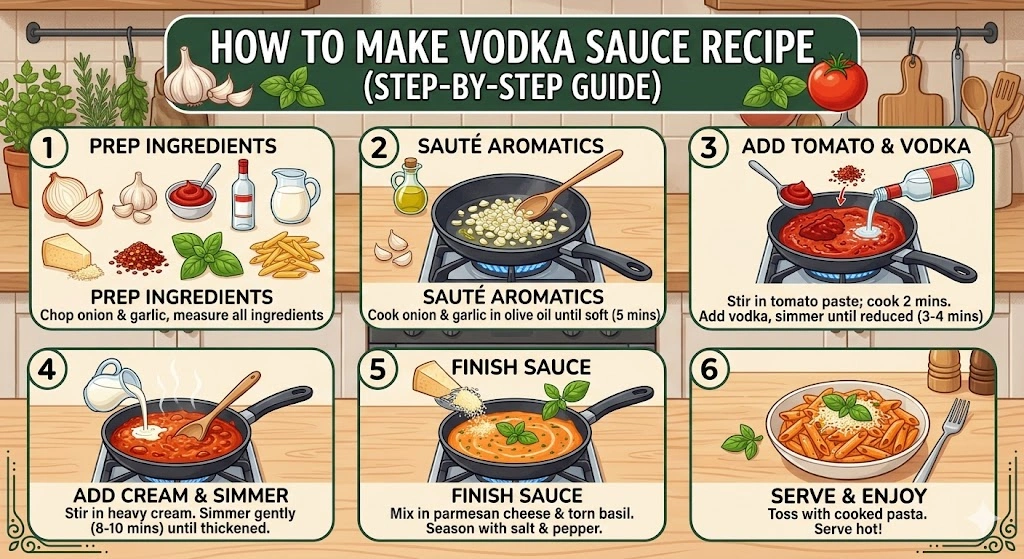 HOW TO MAKE VODKA SAUCE RECIPE
(STEP-BY-STEP GUIDE)

1 PREP INGREDIENTS

PREP INGREDIENTS
Chop onion & garlic, measure all ingredients

2 SAUTÉ AROMATICS

SAUTÉ AROMATICS
Cook onion & garlic in olive oil until soft (5 mins)

3 ADD TOMATO & VODKA

Stir in tomato paste; cook 2 mins. Add vodka, simmer until reduced (3-4 mins)

4

ADD CREAM & SIMMER
Stir in heavy cream. Simmer gently (8-10 mins) until thickened.

5 FINISH SAUCE

FINISH SAUCE
Mix in parmesan cheese & torn basil. Season with salt & pepper.

6

SERVE & ENJOY
Toss with cooked pasta. Serve hot!