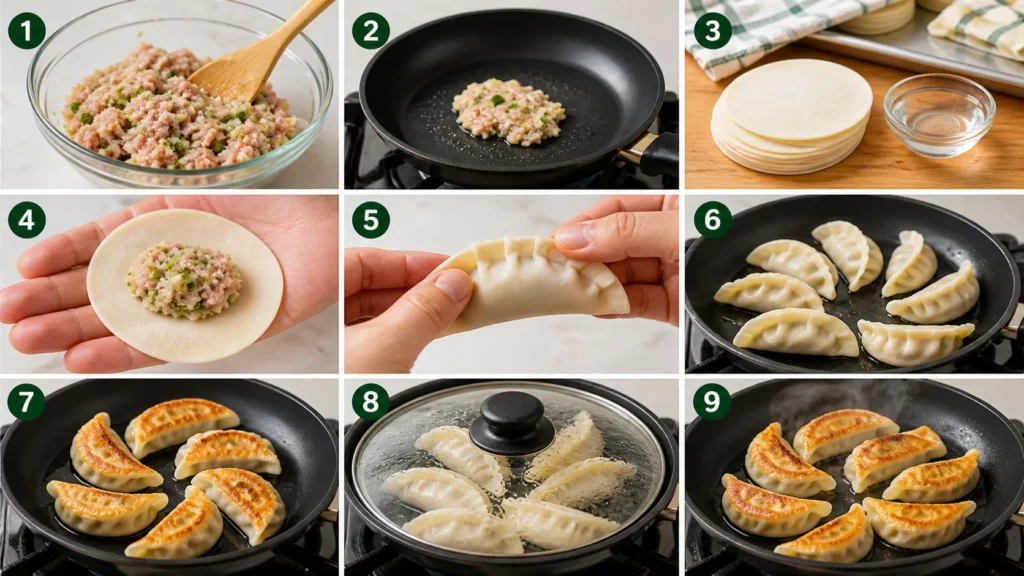 1
2
3
4
5
6
7
8
9