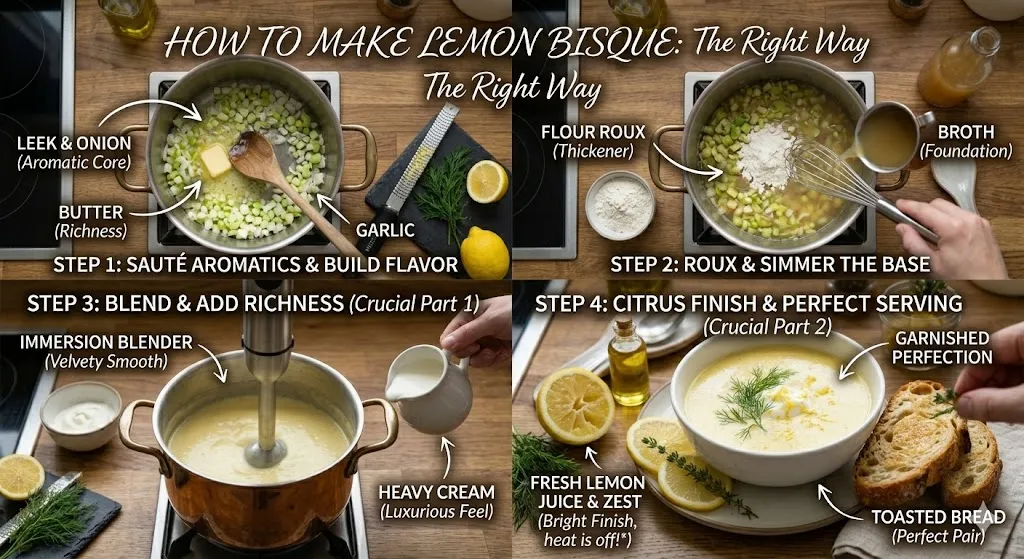 HOW TO MAKE LEMON BISQUE: The Right Way
The Right Way

LEEK & ONION
(Aromatic Core)

BUTTER
(Richness)

GARLIC

STEP 1: SAUTÉ AROMATICS & BUILD FLAVOR

FLOUR ROUX
(Thickener)

BROTH
(Foundation)

STEP 2: ROUX & SIMMER THE BASE

STEP 3: BLEND & ADD RICHNESS (Crucial Part 1)

IMMERSION BLENDER
(Velvety Smooth)

HEAVY CREAM
(Luxurious Feel)

STEP 4: CITRUS FINISH & PERFECT SERVING
(Crucial Part 2)

GARNISHED PERFECTION

FRESH LEMON JUICE & ZEST
(Bright Finish, heat is off!*)

TOASTED BREAD
(Perfect Pair)