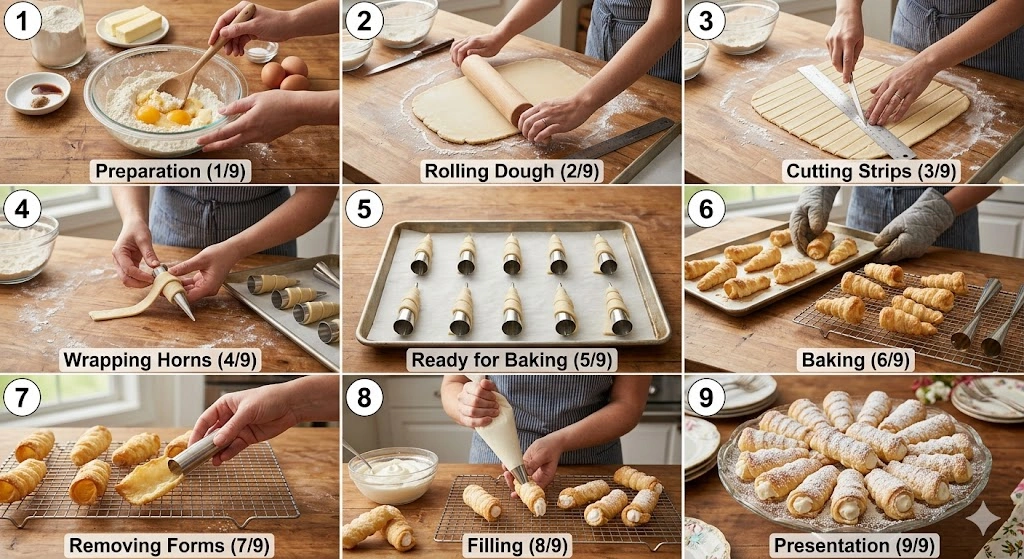 1
Preparation (1/9)

2
Rolling Dough (2/9)

3
Cutting Strips (3/9)

4
Wrapping Horns (4/9)

5
Ready for Baking (5/9)

6
Baking (6/9)

7
Removing Forms (7/9)

8
Filling (8/9)

9
Presentation (9/9)