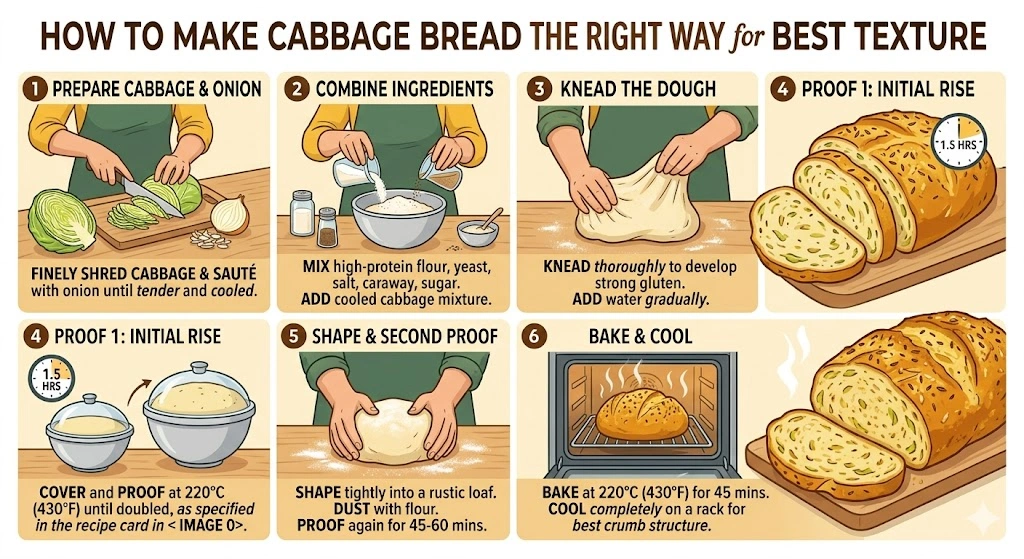 HOW TO MAKE CABBAGE BREAD THE RIGHT WAY for BEST TEXTURE

1 PREPARE CABBAGE & ONION

FINELY SHRED CABBAGE & SAUTÉ with onion until tender and cooled.

2 COMBINE INGREDIENTS

MIX high-protein flour, yeast, salt, caraway, sugar. ADD cooled cabbage mixture.

3 KNEAD THE DOUGH

KNEAD thoroughly to develop strong gluten. ADD water gradually.

4 PROOF 1: INITIAL RISE

1.5 HRS

4 PROOF 1: INITIAL RISE

1.5 HRS

COVER and PROOF at 220°C (430°F) until doubled, as specified in the recipe card in < IMAGE 0>.

5 SHAPE & SECOND PROOF

SHAPE tightly into a rustic loaf. DUST with flour. PROOF again for 45-60 mins.

6 BAKE & COOL

BAKE at 220°C (430°F) for 45 mins. COOL completely on a rack for best crumb structure.